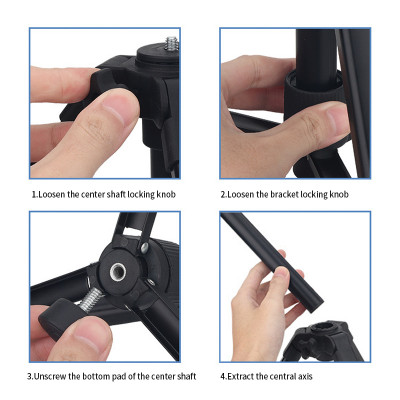 1.Loosen the center shaft locking knob

2.Loosen the bracket locking knob

3.Unscrew the bottom pad of the center shaft

4.Extract the central axis